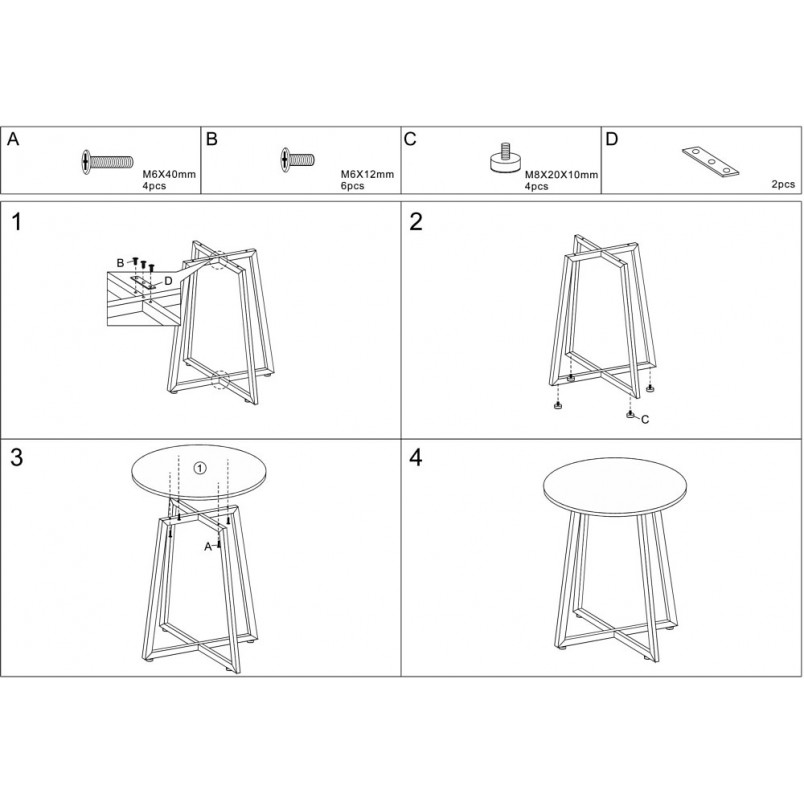 A
M6X40mm
4pcs

B
M6X12mm
6pcs

C
M8X20X10mm
4pcs

D
2pcs

1
B
D

2
C

3
①
A

4