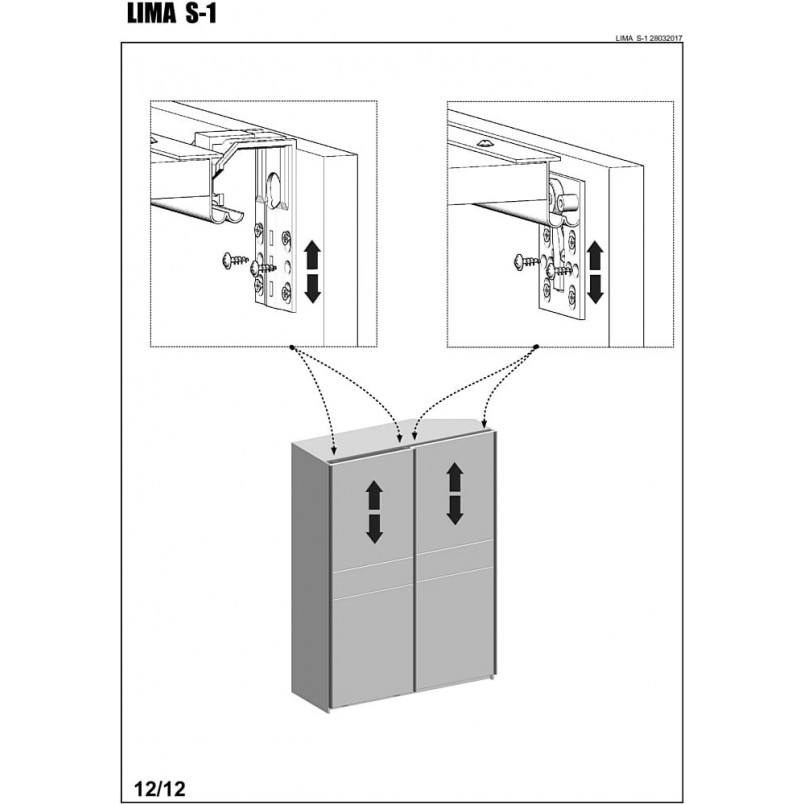 LIMA S-1

LIMA S-1 28032017

12/12